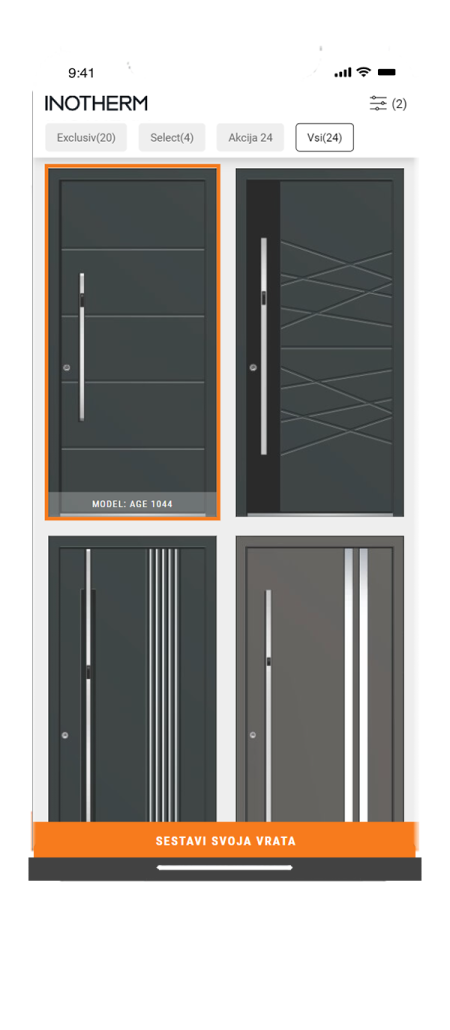 9:41

INOTHERM

(2)

Exclusiv(20) Select(4) Akcija 24 Vsi(24)

MODEL: AGE 1044

SESTAVI SVOJA VRATA